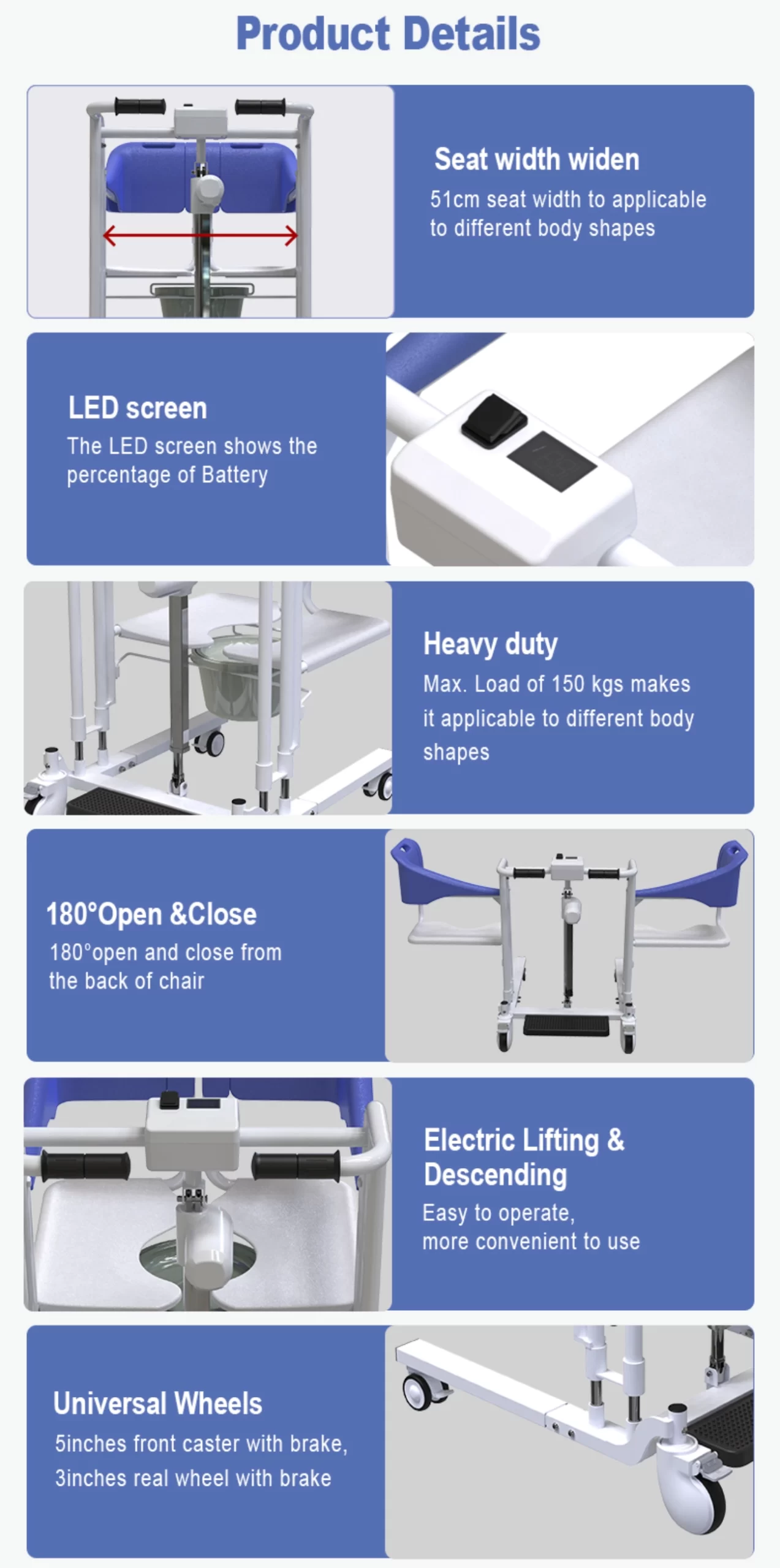 Product Details

Seat width widen
51cm seat width to applicable to different body shapes

LED screen
The LED screen shows the percentage of Battery

Heavy duty
Max. Load of 150 kgs makes it applicable to different body shapes

180°Open &Close
180°open and close from the back of chair

Electric Lifting & Descending
Easy to operate, more convenient to use

Universal Wheels
5inches front caster with brake, 3inches real wheel with brake