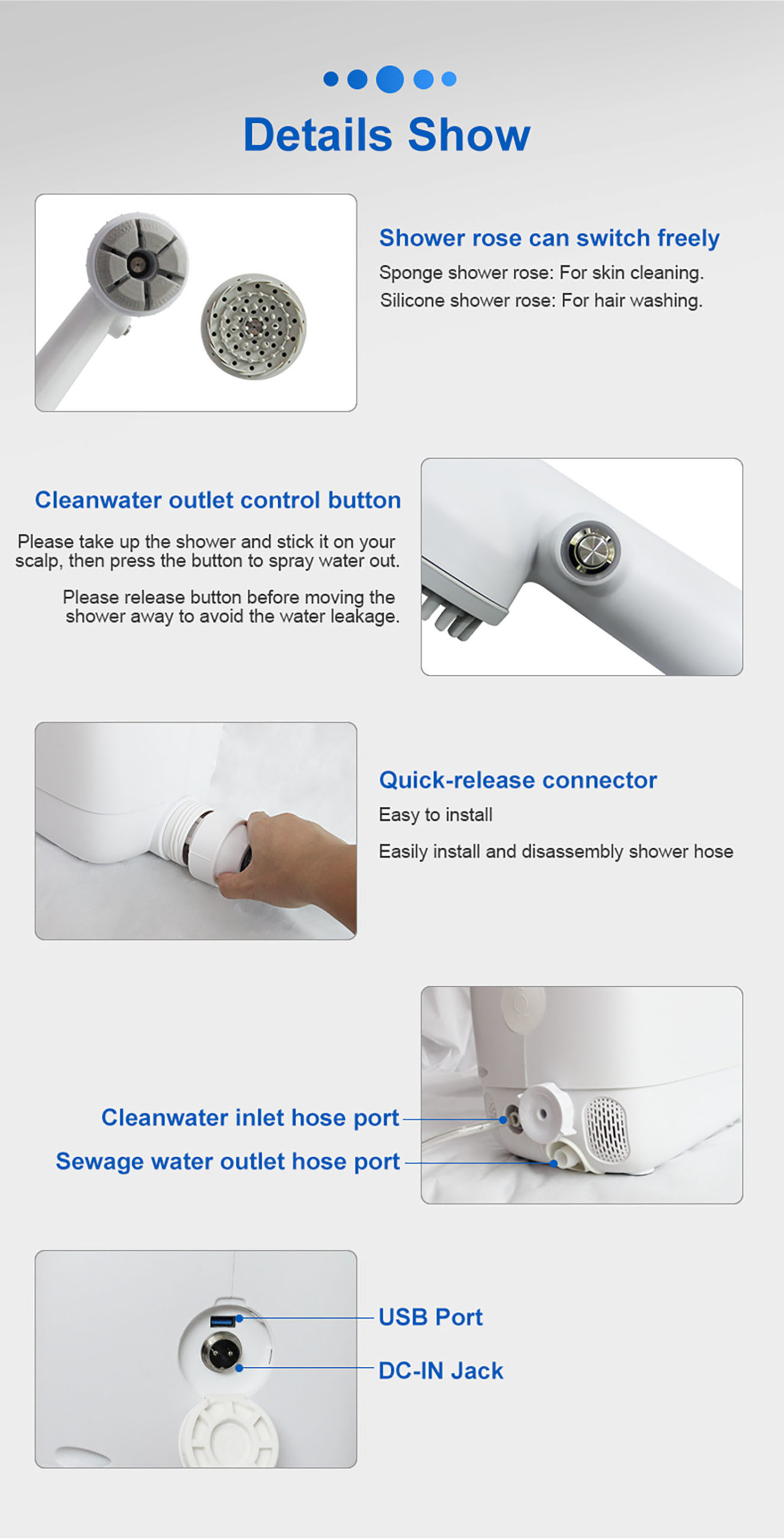 Details Show

Shower rose can switch freely

Sponge shower rose: For skin cleaning.
Silicone shower rose: For hair washing.

Cleanwater outlet control button

Please take up the shower and stick it on your scalp, then press the button to spray water out.

Please release button before moving the shower away to avoid the water leakage.

Quick-release connector

Easy to install

Easily install and disassembly shower hose

Cleanwater inlet hose port

Sewage water outlet hose port

USB Port

DC-IN Jack